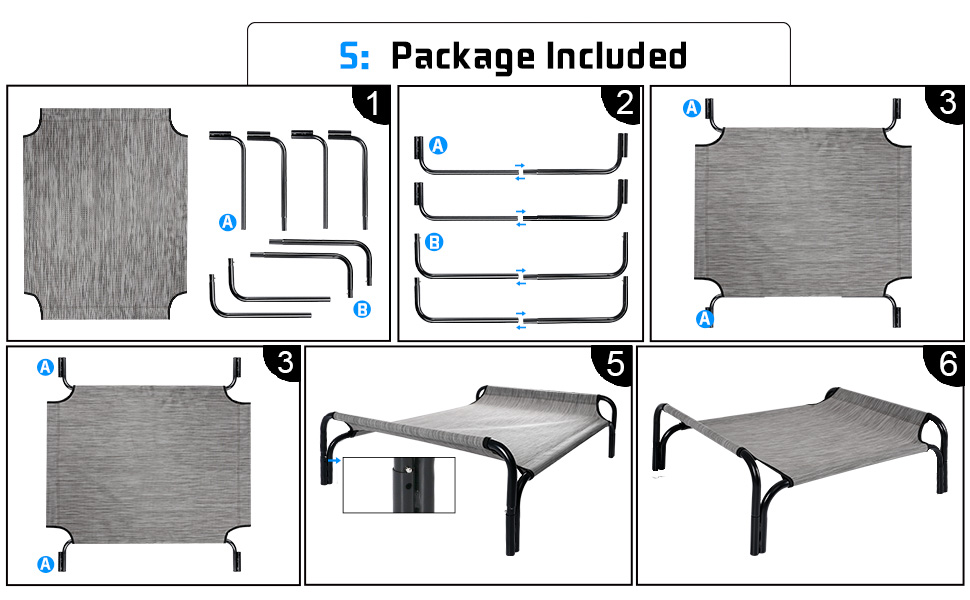 5: Package Included

1

A

B

2

A

B

3

A

A

3

A

A

5

6